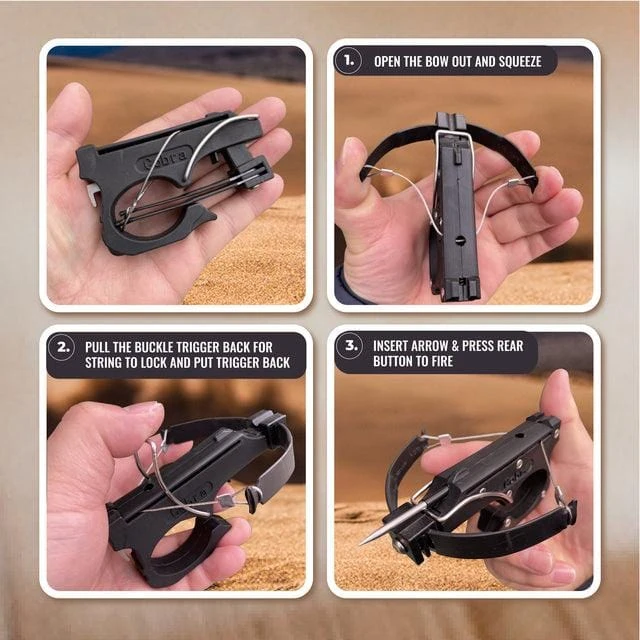 Cobra

1. OPEN THE BOW OUT AND SQUEEZE

2. PULL THE BUCKLE TRIGGER BACK FOR STRING TO LOCK AND PUT TRIGGER BACK

Cobra

3. INSERT ARROW & PRESS REAR BUTTON TO FIRE